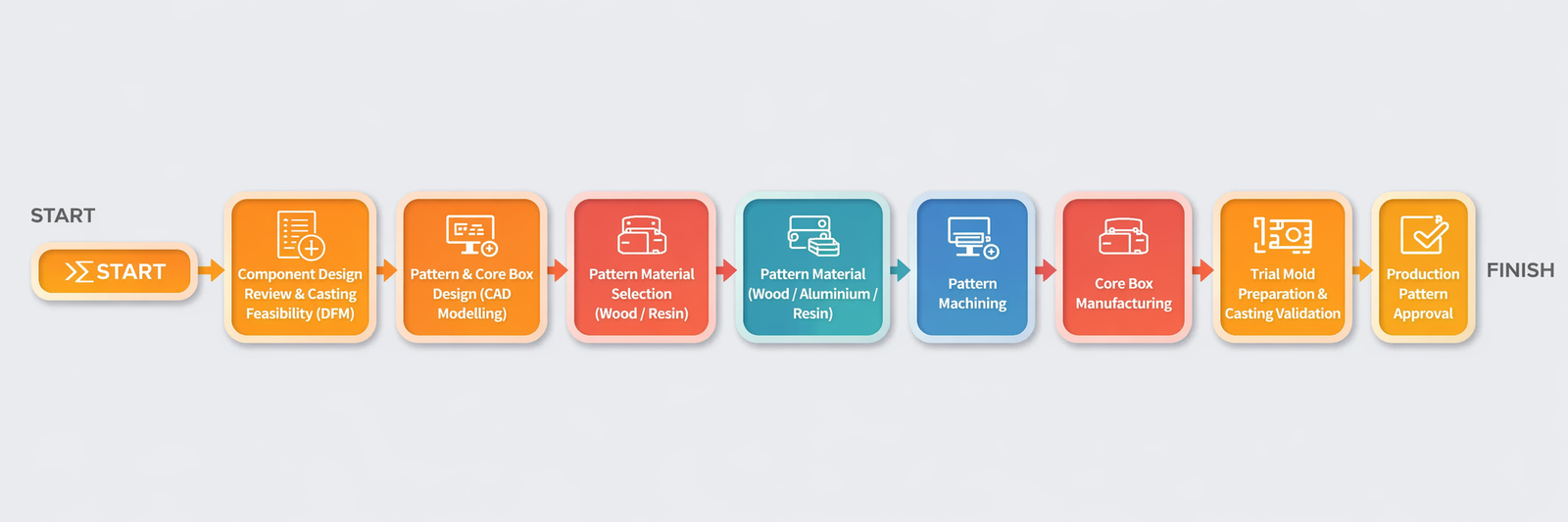 START

START

Component Design Review & Casting Feasibility (DFM)

Pattern & Core Box Design (CAD Modelling)

Pattern Material Selection (Wood / Resin)

Pattern Material (Wood / Aluminium / Resin)

Pattern Machining

Core Box Manufacturing

Trial Mold Preparation & Casting Validation

Production Pattern Approval

FINISH